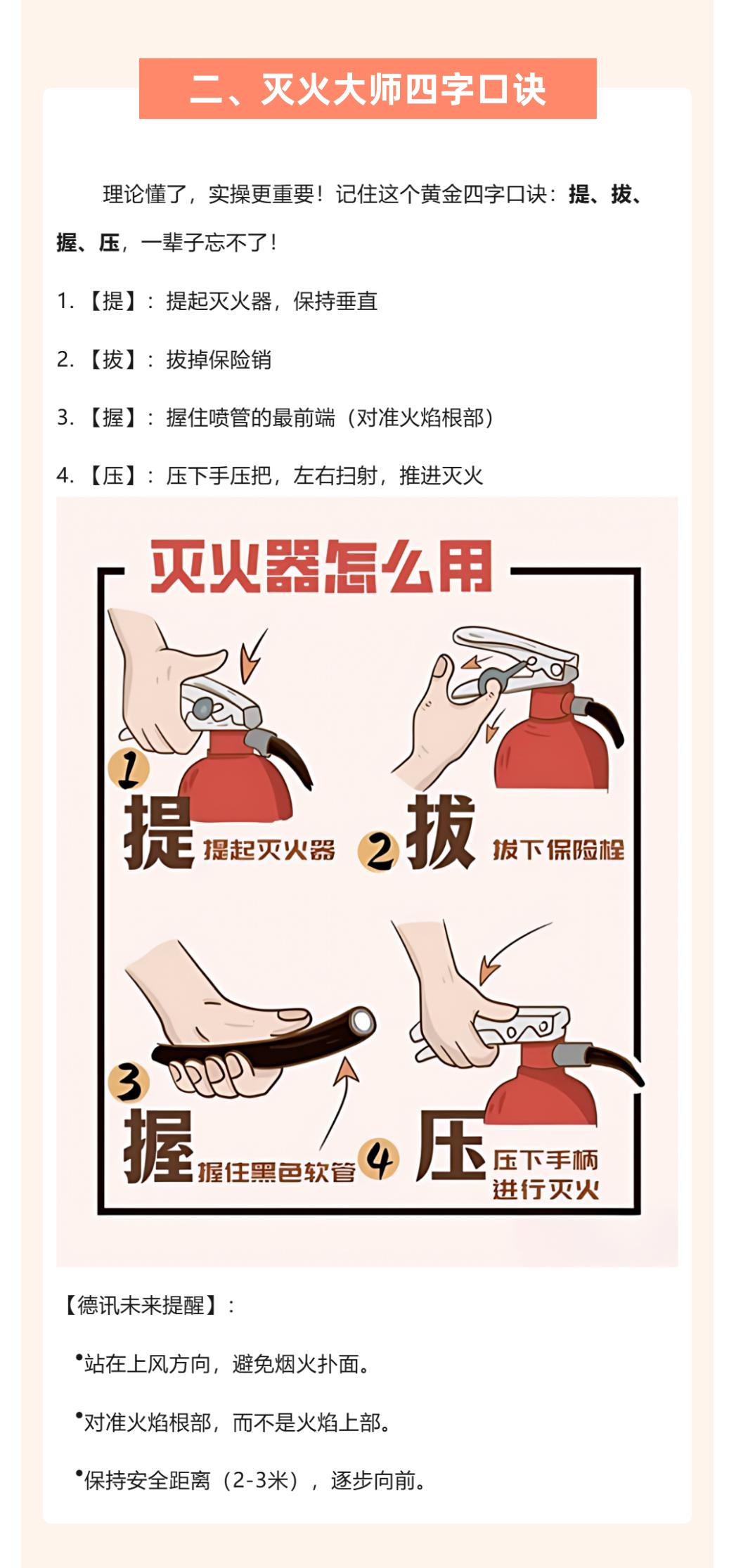 二、灭火大师四字口诀

理论懂了，实操更重要！记住这个黄金四字口诀：提、拔、握、压，一辈子忘不了！

1. 【提】：提起灭火器，保持垂直

2. 【拔】：拔掉保险销

3. 【握】：握住喷管的最前端（对准火焰根部）

4. 【压】：压下手压把，左右扫射，推进灭火

灭火器怎么用

1 提 提起灭火器

2 拔 拔下保险栓

3 握 握住黑色软管

4 压 压下手柄 进行灭火

【德讯未来提醒】：

•站在上风方向，避免烟火扑面。

•对准火焰根部，而不是火焰上部。

•保持安全距离（2-3米），逐步向前。